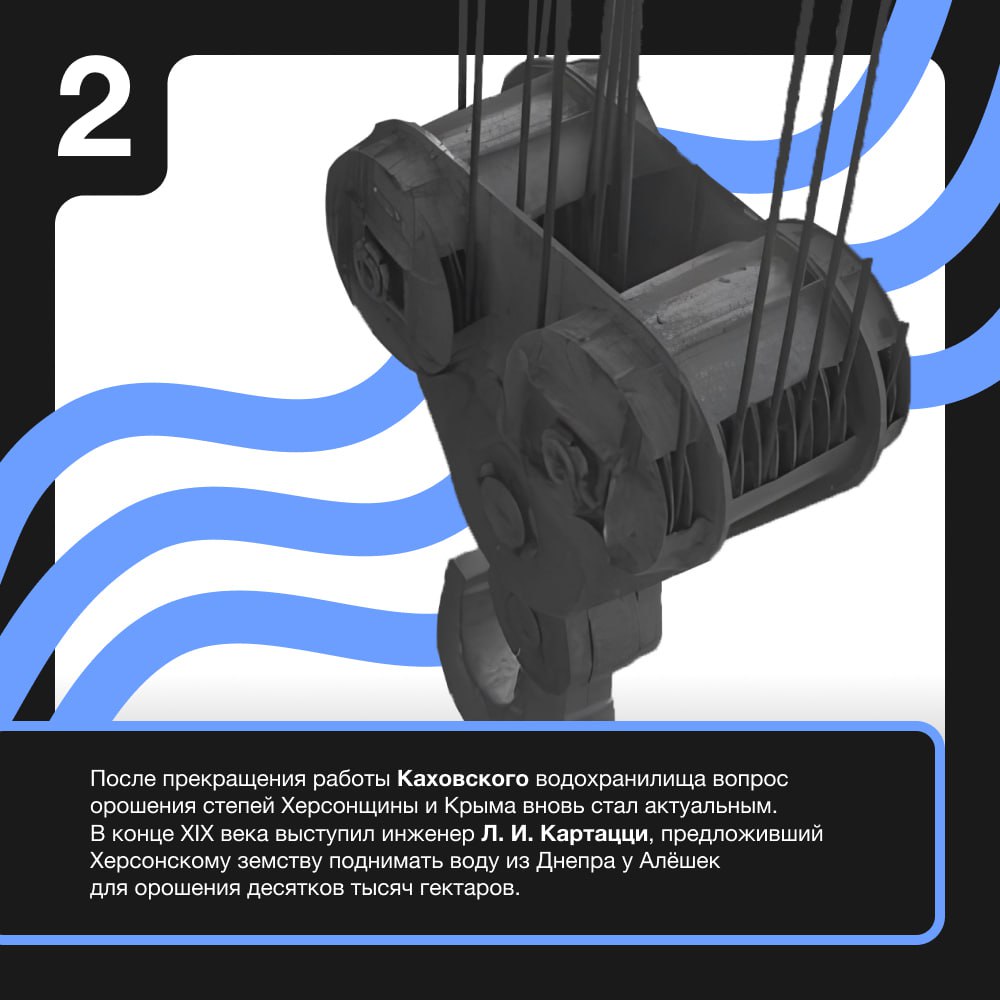 2

После прекращения работы Каховского водохранилища вопрос орошения степей Херсонщины и Крыма вновь стал актуальным. В конце XIX века выступил инженер Л. И. Картацци, предложивший Херсонскому земству поднимать воду из Днепра у Алёшек для орошения десятков тысяч гектаров.