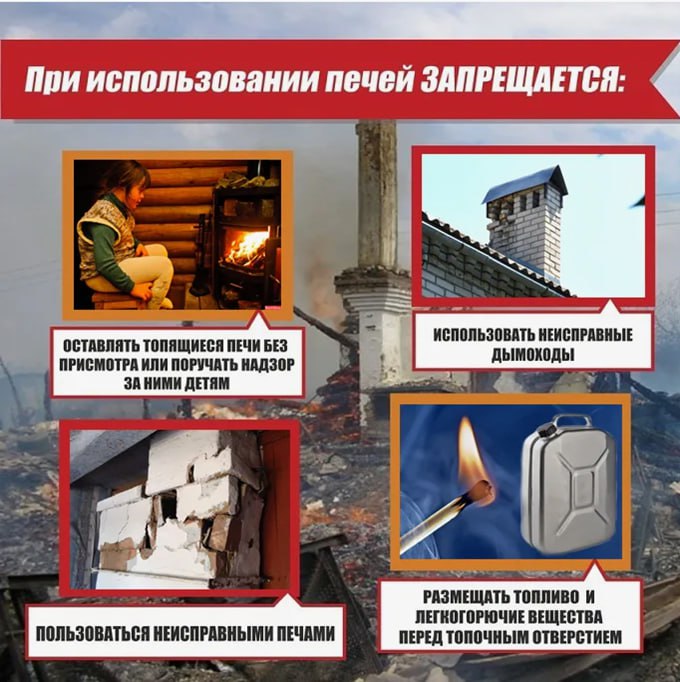 При использовании печей ЗАПРЕЩАЕТСЯ:

ОСТАВЛЯТЬ ТОПЯЩИЕСЯ ПЕЧИ БЕЗ ПРИСМОТРА ИЛИ ПОРУЧАТЬ НАДЗОР ЗА НИМИ ДЕТЯМ

ИСПОЛЬЗОВАТЬ НЕИСПРАВНЫЕ ДЫМОХОДЫ

ПОЛЬЗОВАТЬСЯ НЕИСПРАВНЫМИ ПЕЧАМИ

РАЗМЕЩАТЬ ТОПЛИВО И ЛЕГКОГОРЮЧИЕ ВЕЩЕСТВА ПЕРЕД ТОПОЧНЫМ ОТВЕРСТИЕМ